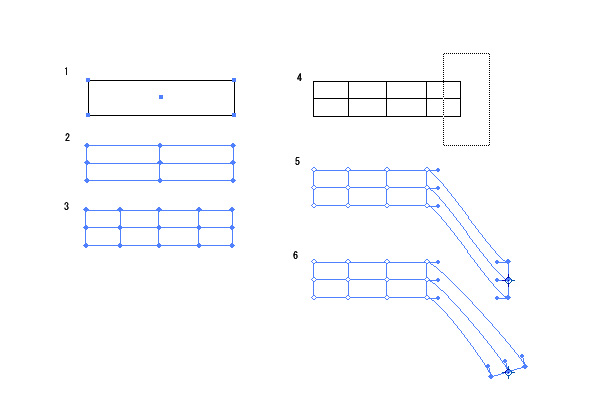 1

2

3

4

5

6